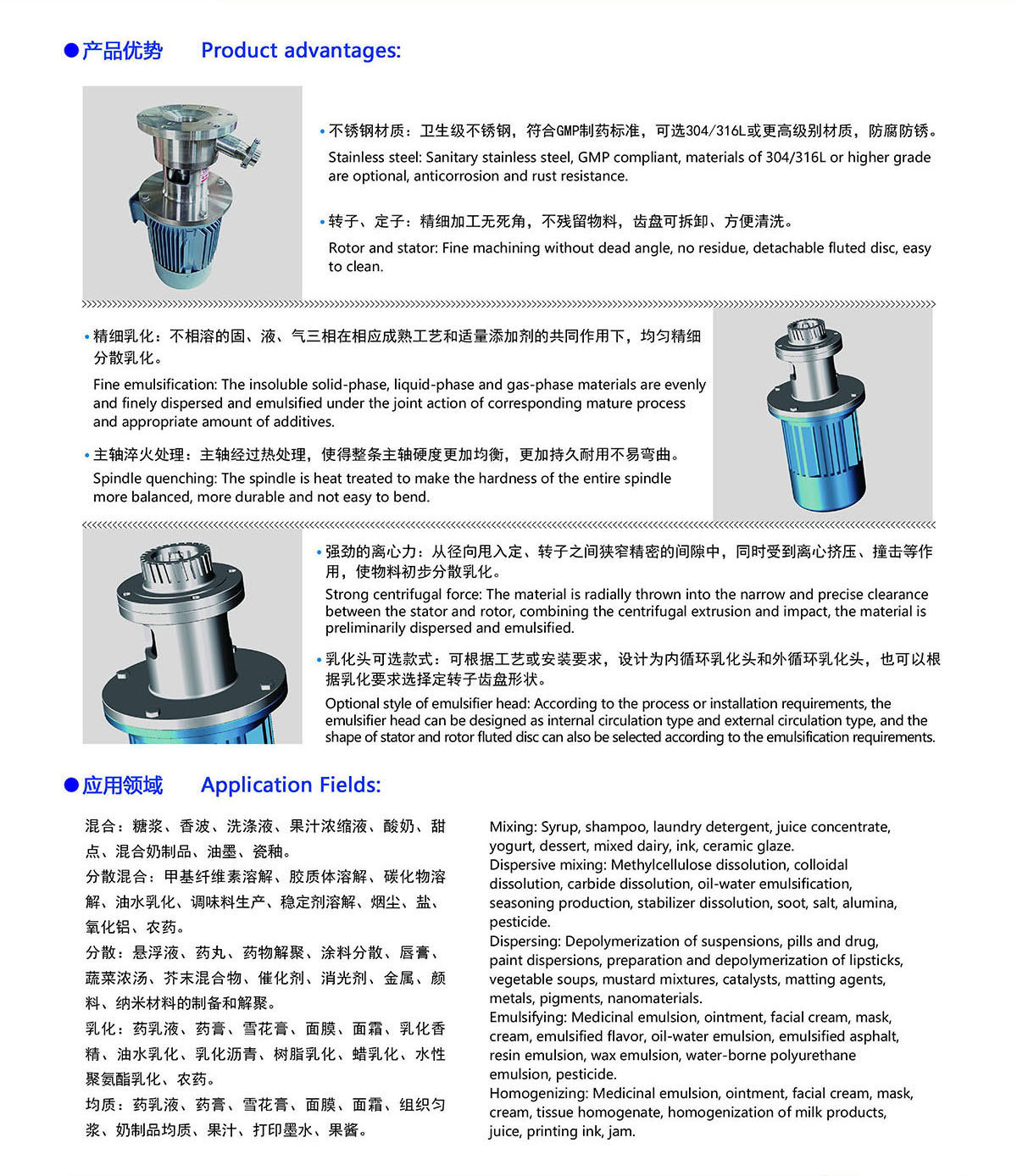 ●产品优势 Product advantages:

• 不锈钢材质：卫生级不锈钢，符合GMP制药标准，可选304/316L或更高级别材质，防腐防锈。

Stainless steel: Sanitary stainless steel, GMP compliant, materials of 304/316L or higher grade are optional, anticorrosion and rust resistance.

• 转子、定子：精细加工无死角，不残留物料，齿盘可拆卸、方便清洗。

Rotor and stator: Fine machining without dead angle, no residue, detachable fluted disc, easy to clean.

• 精细乳化：不相溶的固、液、气三相在相应成熟工艺和适量添加剂的共同作用下，均匀精细分散乳化。

Fine emulsification: The insoluble solid-phase, liquid-phase and gas-phase materials are evenly and finely dispersed and emulsified under the joint action of corresponding mature process and appropriate amount of additives.

• 主轴淬火处理：主轴经过热处理，使得整条主轴硬度更加均衡，更加持久耐用不易弯曲。

Spindle quenching: The spindle is heat treated to make the hardness of the entire spindle more balanced, more durable and not easy to bend.

• 强劲的离心力：从径向甩入定、转子之间狭窄精密的间隙中，同时受到离心挤压、撞击等作用，使物料初步分散乳化。

Strong centrifugal force: The material is radially thrown into the narrow and precise clearance between the stator and rotor, combining the centrifugal extrusion and impact, the material is preliminarily dispersed and emulsified.

• 乳化头可选款式：可根据工艺或安装要求，设计为内循环乳化头和外循环乳化头，也可以根据乳化要求选择定转子齿盘形状。

Optional style of emulsifier head: According to the process or installation requirements, the emulsifier head can be designed as internal circulation type and external circulation type, and the shape of stator and rotor fluted disc can also be selected according to the emulsification requirements.

●应用领域 Application Fields:

混合：糖浆、香波、洗涤液、果汁浓缩液、酸奶、甜点、混合奶制品、油墨、瓷釉。
分散混合：甲基纤维素溶解、胶质体溶解、碳化物溶解、油水乳化、调味料生产、稳定剂溶解、烟尘、盐、氧化铝、农药。
分散：悬浮液、药丸、药物解聚、涂料分散、唇膏、蔬菜浓汤、芥末混合物、催化剂、消光剂、金属、颜料、纳米材料的制备和解聚。
乳化：药乳液、药膏、雪花膏、面膜、面霜、乳化香精、油水乳化、乳化沥青、树脂乳化、蜡乳化、水性聚氨酯乳化、农药。
均质：药乳液、药膏、雪花膏、面膜、面霜、组织匀浆、奶制品均质、果汁、打印墨水、果酱。

Mixing: Syrup, shampoo, laundry detergent, juice concentrate, yogurt, dessert, mixed dairy, ink, ceramic glaze.
Dispersive mixing: Methylcellulose dissolution, colloidal dissolution, carbide dissolution, oil-water emulsification, seasoning production, stabilizer dissolution, soot, salt, alumina, pesticide.
Dispersing: Depolymerization of suspensions, pills and drug, paint dispersions, preparation and depolymerization of lipsticks, vegetable soups, mustard mixtures, catalysts, matting agents, metals, pigments, nanomaterials.
Emulsifying: Medicinal emulsion, ointment, facial cream, mask, cream, emulsified flavor, oil-water emulsion, emulsified asphalt, resin emulsion, wax emulsion, water-borne polyurethane emulsion, pesticide.
Homogenizing: Medicinal emulsion, ointment, facial cream, mask, cream, tissue homogenate, homogenization of milk products, juice, printing ink, jam.